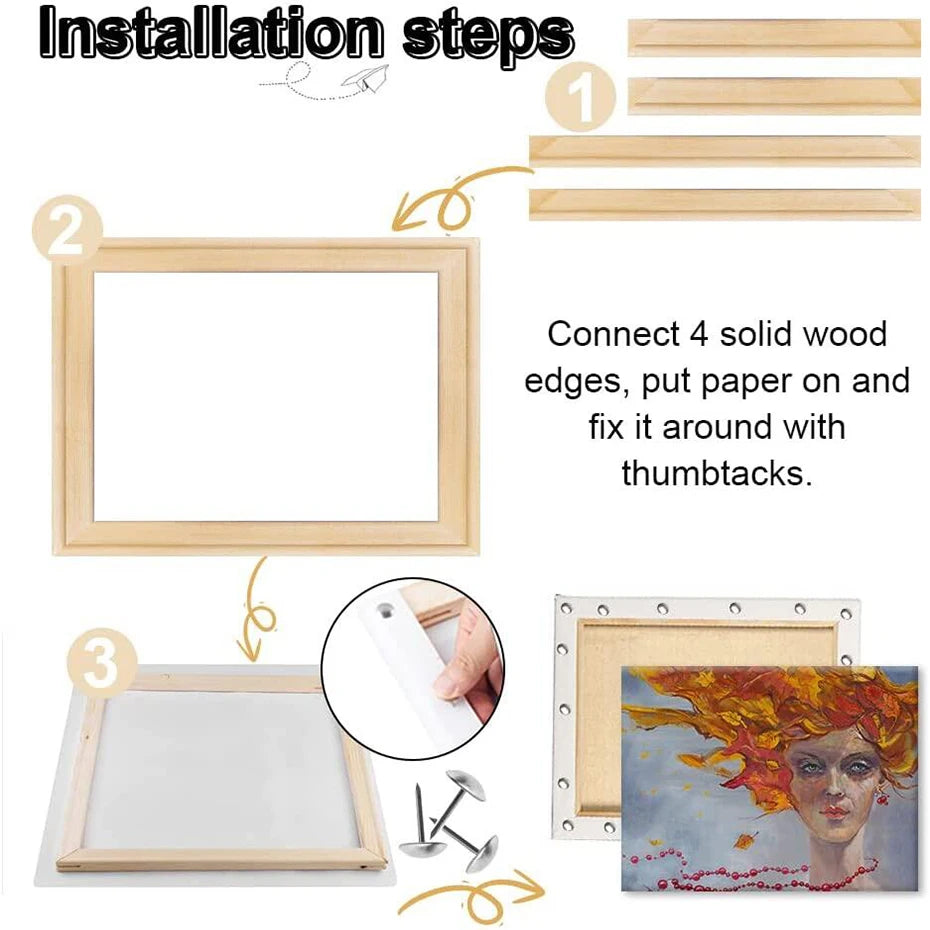 Installation steps

1

2

Connect 4 solid wood edges, put paper on and fix it around with thumbtacks.

3