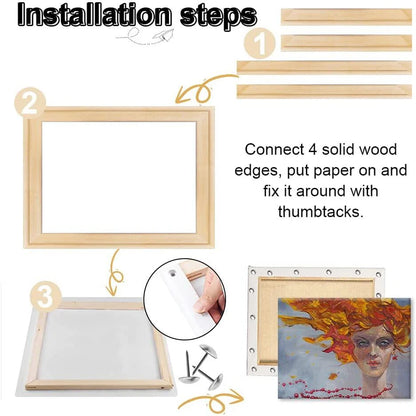 Installation steps

1

2

Connect 4 solid wood edges, put paper on and fix it around with thumbtacks.

3