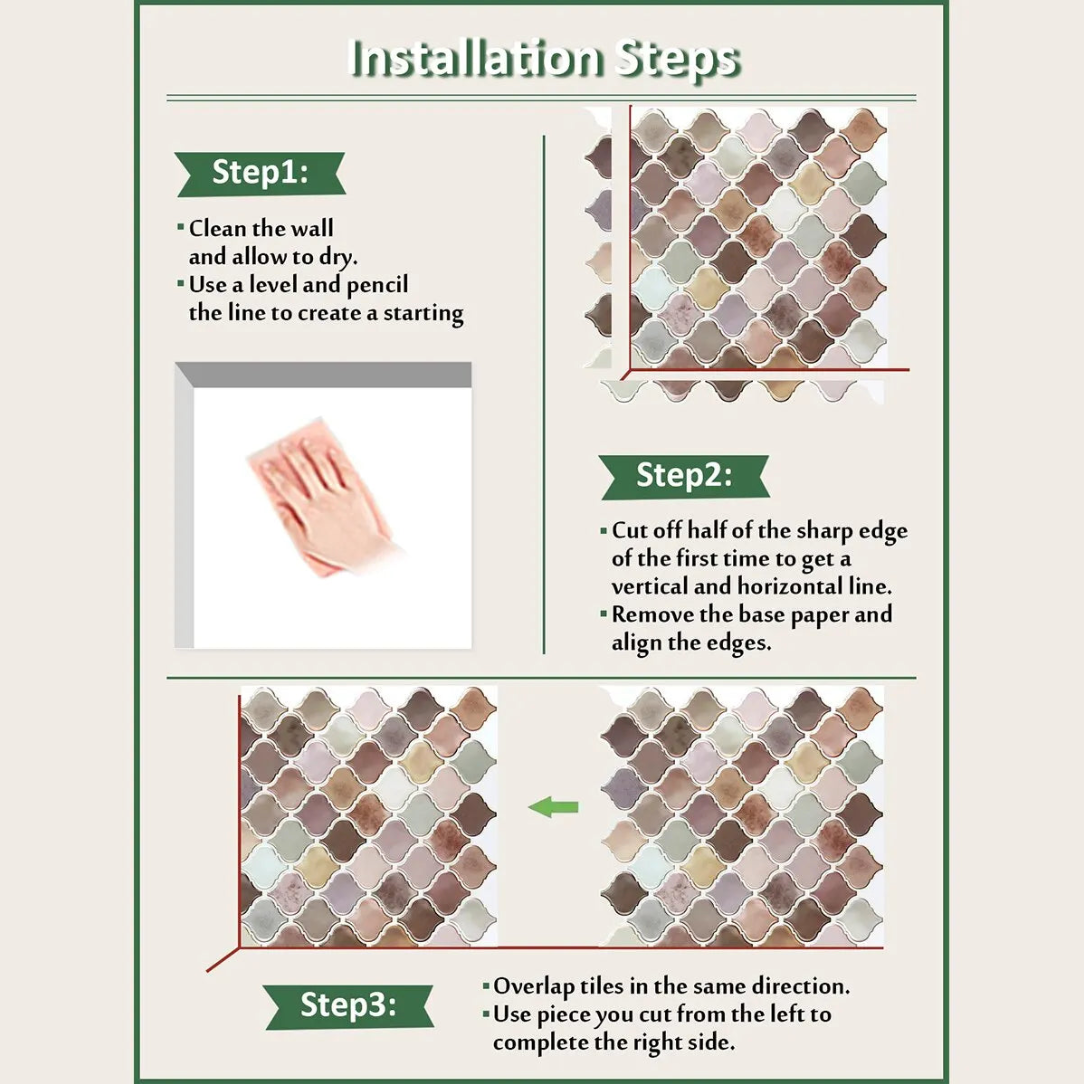 Installation Steps

Step1:

▪ Clean the wall and allow to dry.
▪ Use a level and pencil the line to create a starting

Step2:

▪ Cut off half of the sharp edge of the first time to get a vertical and horizontal line.
▪ Remove the base paper and align the edges.

Step3:

▪ Overlap tiles in the same direction.
▪ Use piece you cut from the left to complete the right side.